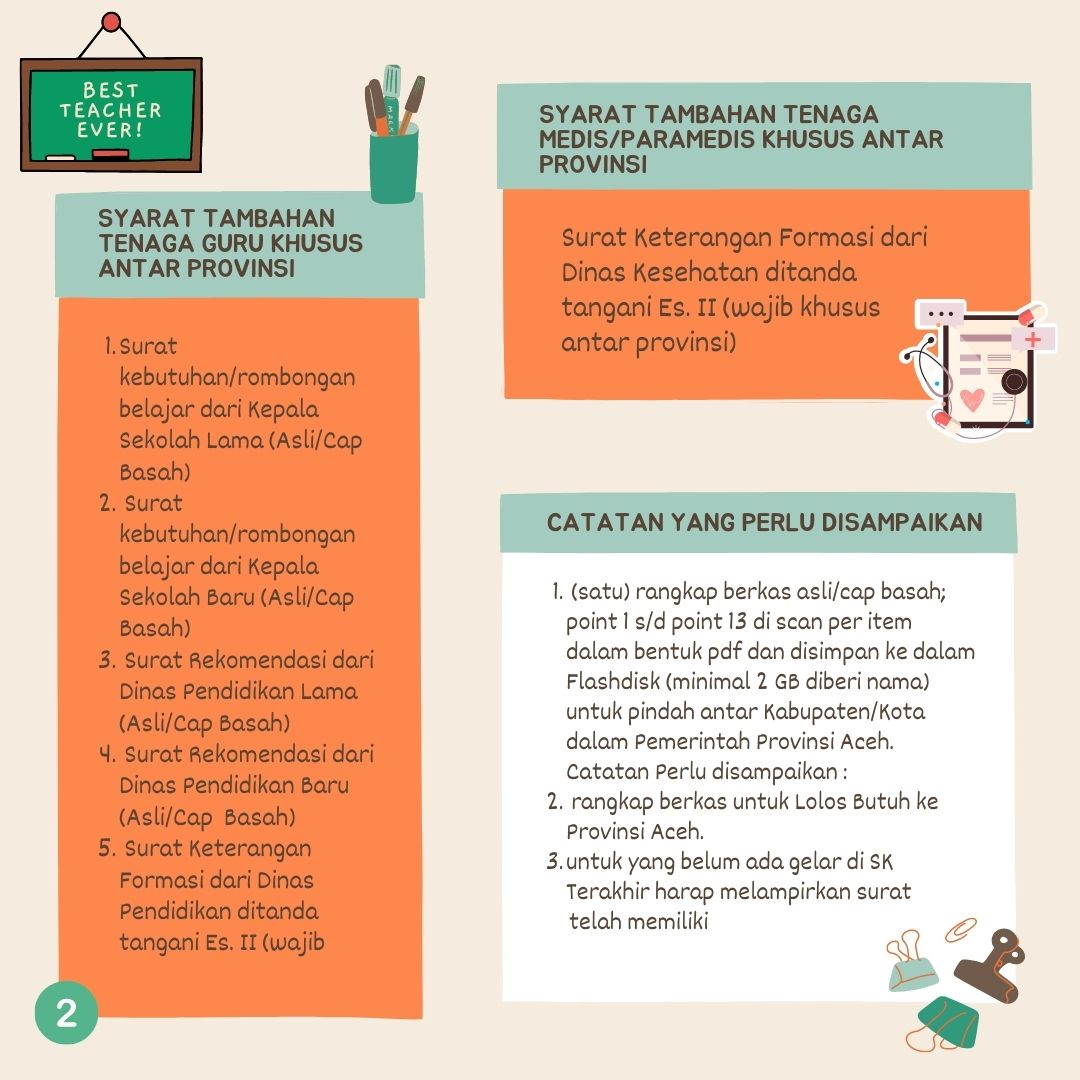 BEST TEACHER EVER!

SYARAT TAMBAHAN TENAGA GURU KHUSUS ANTAR PROVINSI

1. Surat kebutuhan/rombongan belajar dari Kepala Sekolah Lama (Asli/Cap Basah)
2. Surat kebutuhan/rombongan belajar dari Kepala Sekolah Baru (Asli/Cap Basah)
3. Surat Rekomendasi dari Dinas Pendidikan Lama (Asli/Cap Basah)
4. Surat Rekomendasi dari Dinas Pendidikan Baru (Asli/Cap Basah)
5. Surat Keterangan Formasi dari Dinas Pendidikan ditanda tangani Es. II (wajib

2

SYARAT TAMBAHAN TENAGA MEDIS/PARAMEDIS KHUSUS ANTAR PROVINSI

Surat Keterangan Formasi dari Dinas Kesehatan ditanda tangani Es. II (wajib khusus antar provinsi)

CATATAN YANG PERLU DISAMPAIKAN

1. (satu) rangkap berkas asli/cap basah; point 1 s/d point 13 di scan per item dalam bentuk pdf dan disimpan ke dalam Flashdisk (minimal 2 GB diberi nama) untuk pindah antar Kabupaten/Kota dalam Pemerintah Provinsi Aceh. Catatan Perlu disampaikan :
2. rangkap berkas untuk Lolos Butuh ke Provinsi Aceh.
3. untuk yang belum ada gelar di SK Terakhir harap melampirkan surat telah memiliki